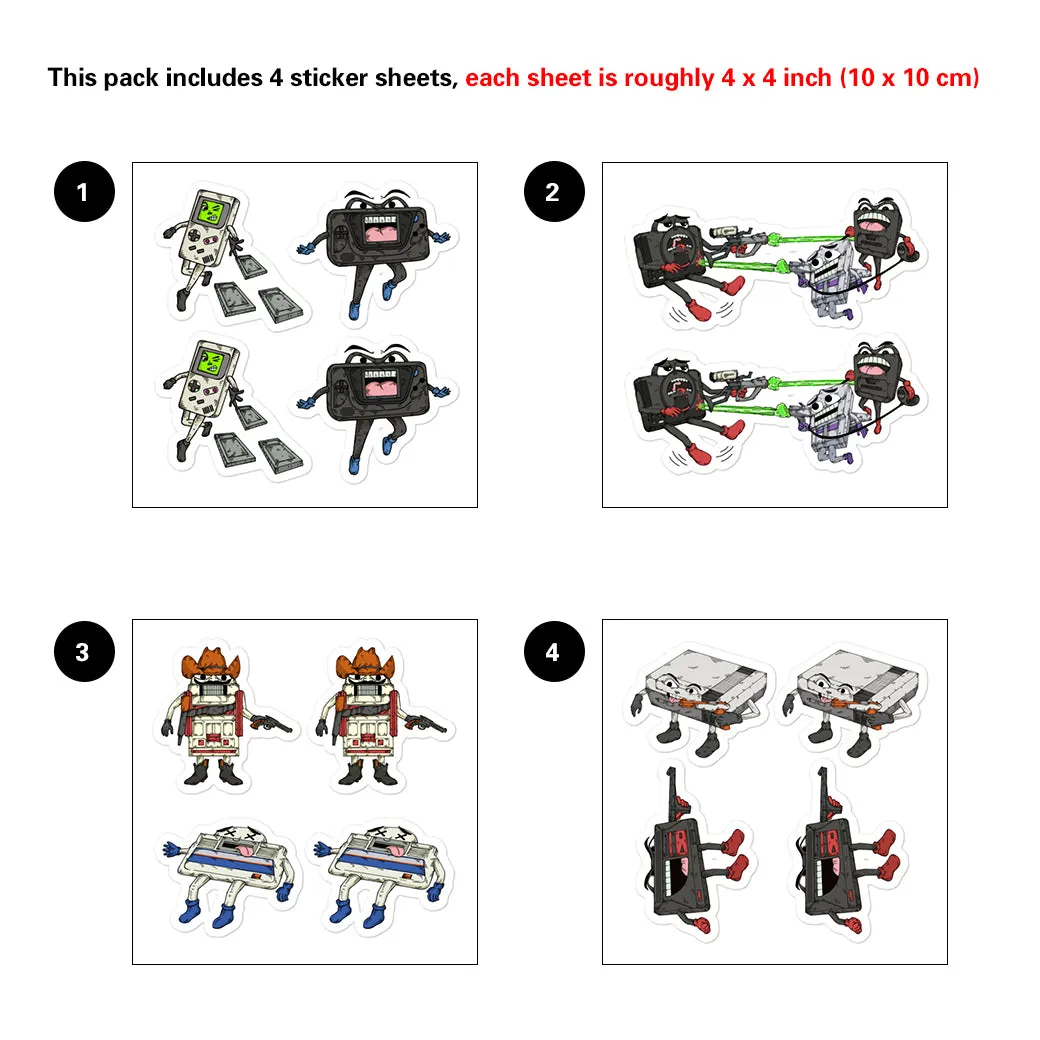 This pack includes 4 sticker sheets, each sheet is roughly 4 x 4 inch (10 x 10 cm)

1

2

3

4